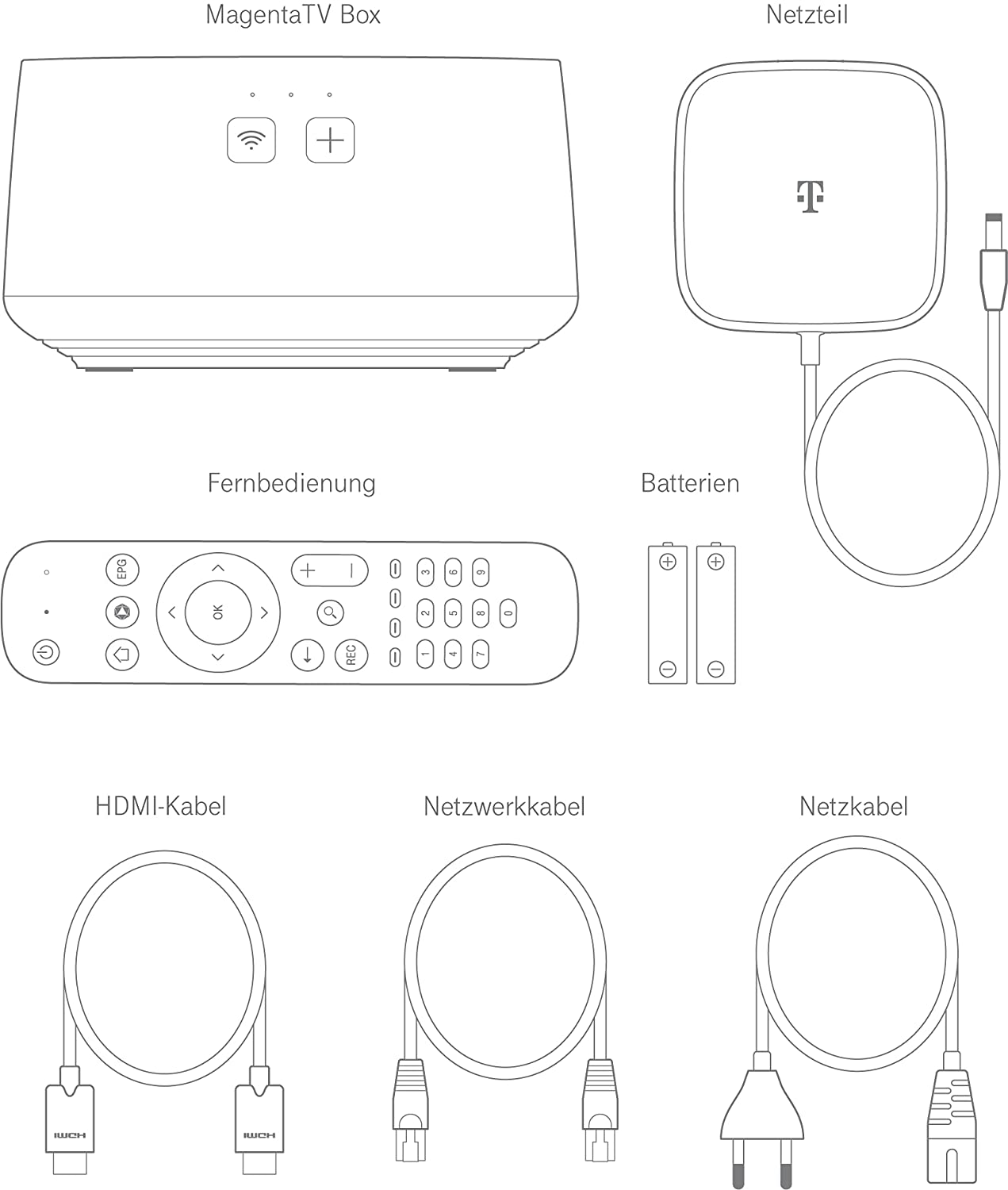 MagentaTV Box

Netzteil

Fernbedienung

EPG

OK

REC

3 6 9
2 5 8 0
1 4 7

Batterien

HDMI-Kabel

HDMI HDMI

Netzwerkkabel

Netzkabel